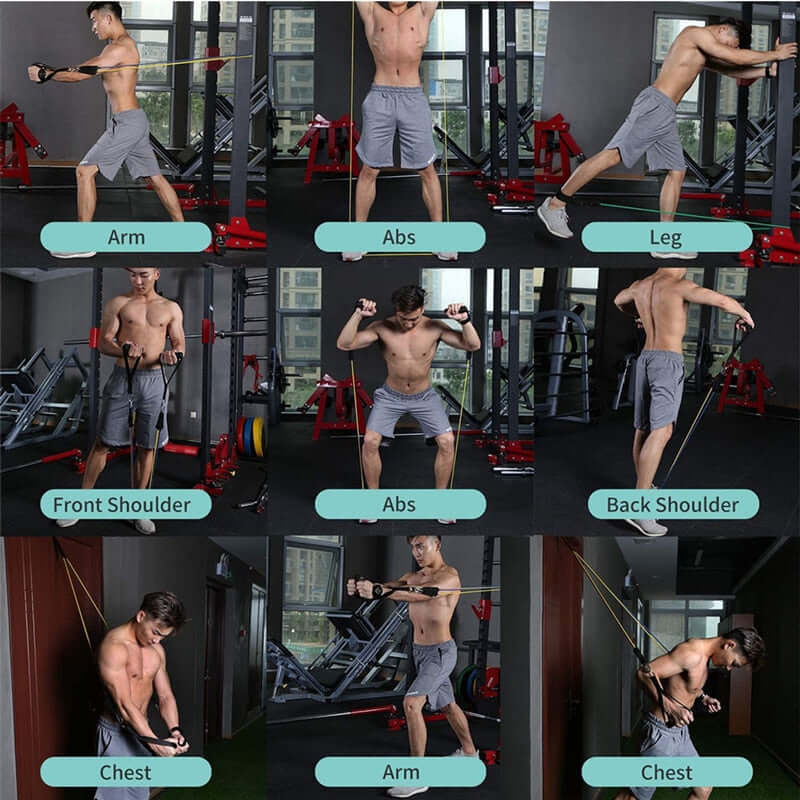 Arm

Abs

Leg

Front Shoulder

Abs

Back Shoulder

Chest

Arm

Chest